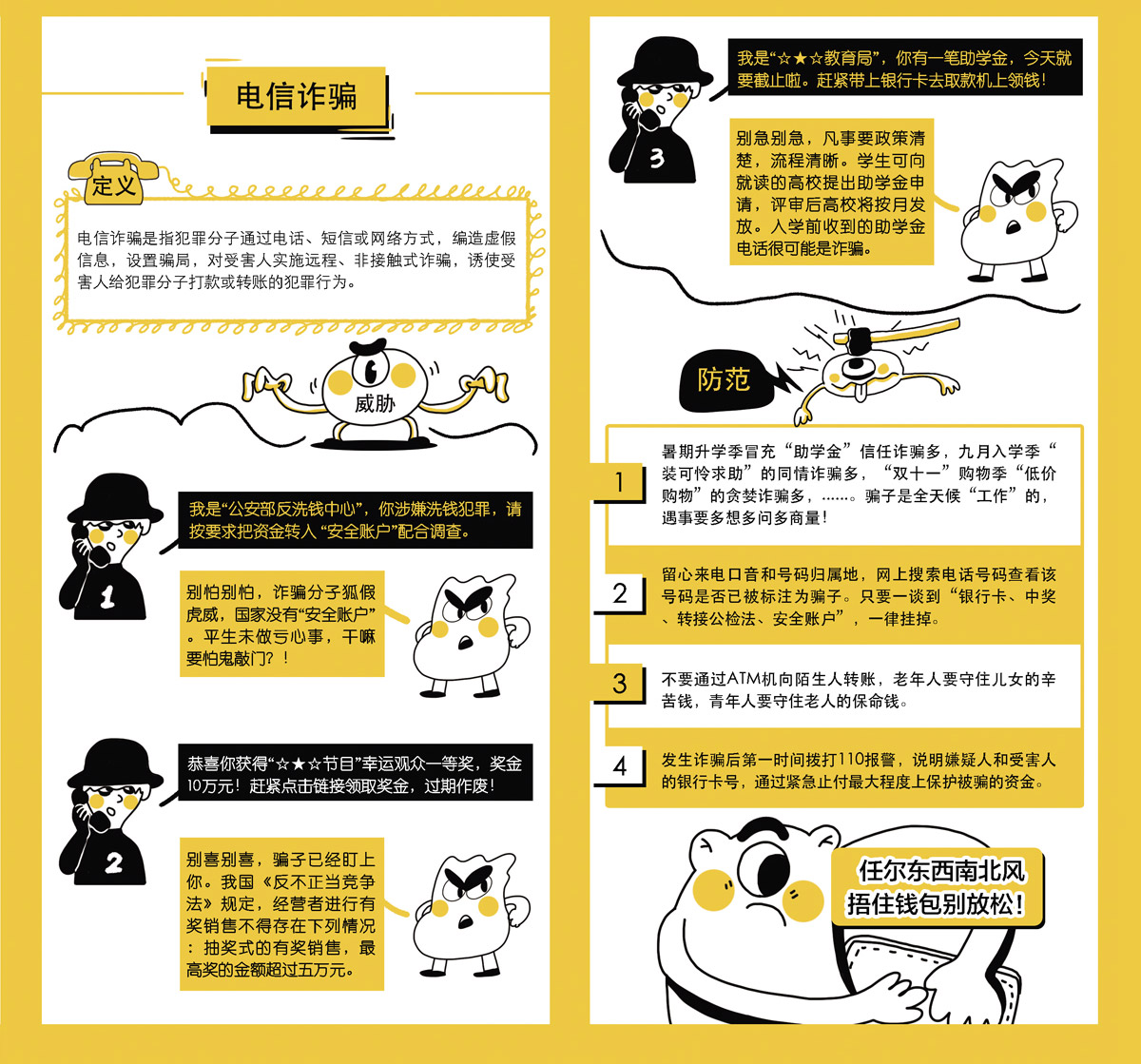 电信诈骗

定义

电信诈骗是指犯罪分子通过电话、短信或网络方式，编造虚假信息，设置骗局，对受害人实施远程、非接触式诈骗，诱使受害人给犯罪分子打款或转账的犯罪行为。

威胁

1

我是“公安部反洗钱中心”，你涉嫌洗钱犯罪，请按要求把资金转入“安全账户”配合调查。

别怕别怕，诈骗分子狐假虎威，国家没有“安全账户”。平生未做亏心事，干嘛要怕鬼敲门？！

2

恭喜你获得“☆★☆节目”幸运观众一等奖，奖金10万元！赶紧点击链接领取奖金，过期作废！

别喜别喜，骗子已经盯上你。我国《反不正当竞争法》规定，经营者进行有奖销售不得存在下列情况：抽奖式的有奖销售，最高奖的金额超过五万元。

3

我是“☆★☆教育局”，你有一笔助学金，今天就要截止啦。赶紧带上银行卡去取款机上领钱！

别急别急，凡事要政策清楚，流程清晰。学生可向就读的高校提出助学金申请，评审后高校将按月发放。入学前收到的助学金电话很可能是诈骗。

防范

1 暑期升学季冒充“助学金”信任诈骗多，九月入学季“装可怜求助”的同情诈骗多，“双十一”购物季“低价购物”的贪婪诈骗多，……。骗子是全天候“工作”的，遇事要多想多问多商量！

2 留心来电口音和号码归属地，网上搜索电话号码查看该号码是否已被标注为骗子。只要一谈到“银行卡、中奖、转接公检法、安全账户”，一律挂掉。

3 不要通过ATM机向陌生人转账，老年人要守住儿女的辛苦钱，青年人要守住老人的保命钱。

4 发生诈骗后第一时间拨打110报警，说明嫌疑人和受害人的银行卡号，通过紧急止付最大程度上保护被骗的资金。

任尔东西南北风
捂住钱包别放松！